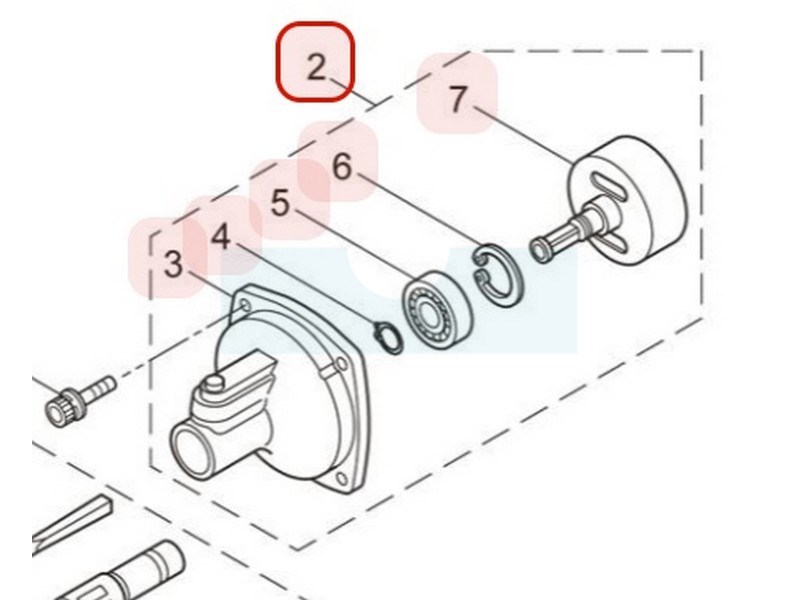 2
7
6
5
4
3