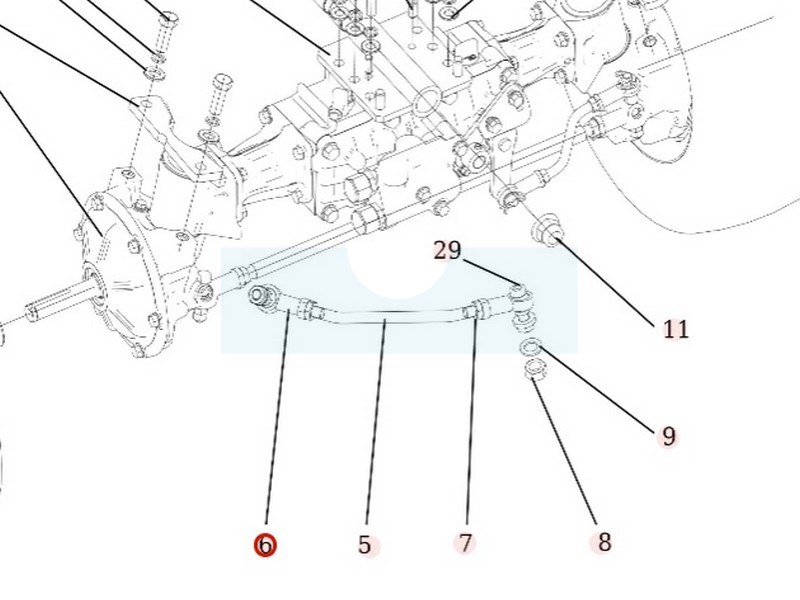 29
11
9
6
5
7
8