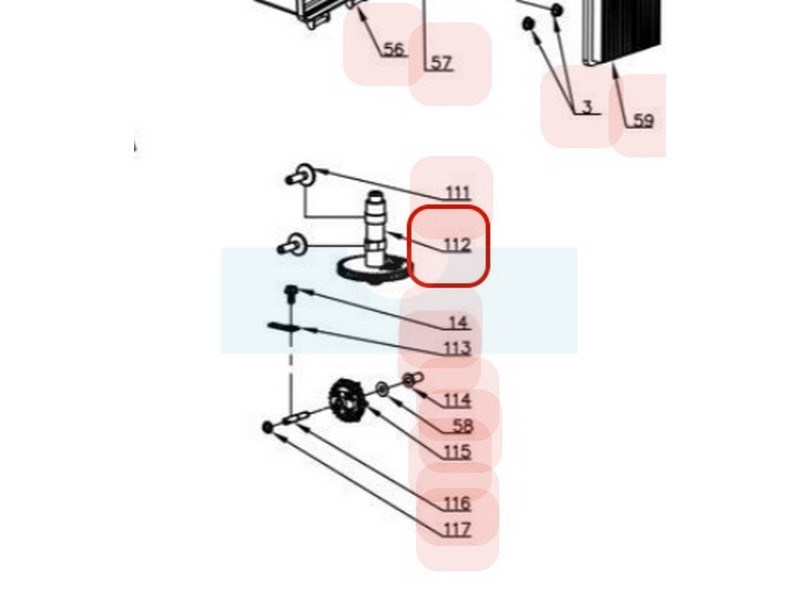 56
57
3
59
111
112
14
113
114
58
115
116
117