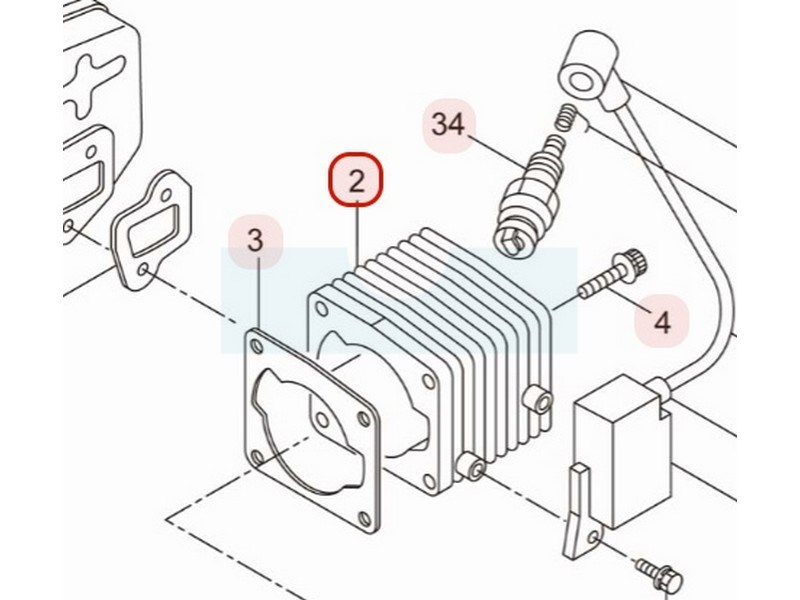 34
2
3
4