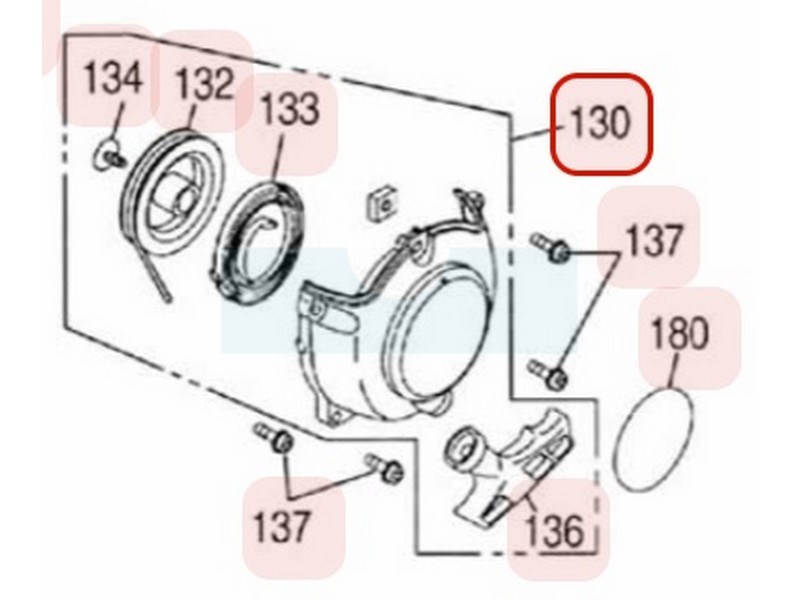 134
132
133
130
137
180
137
136