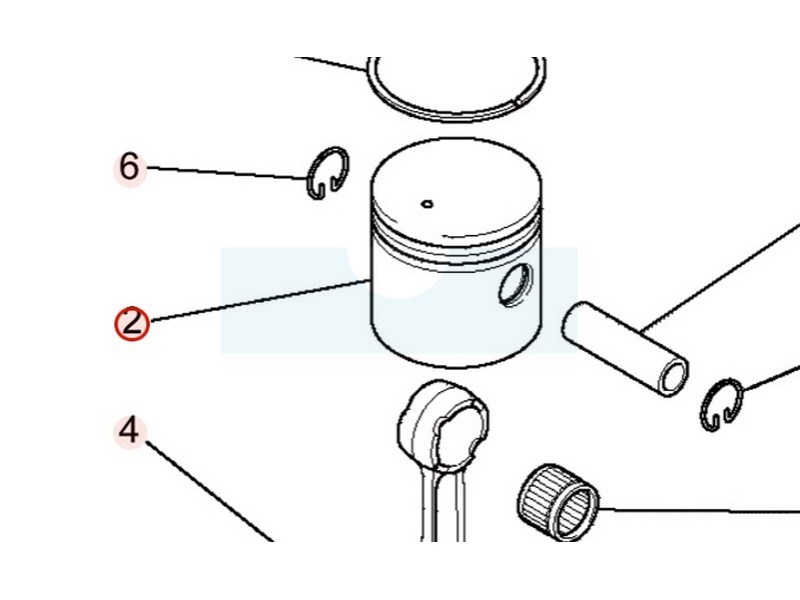 6

2

4