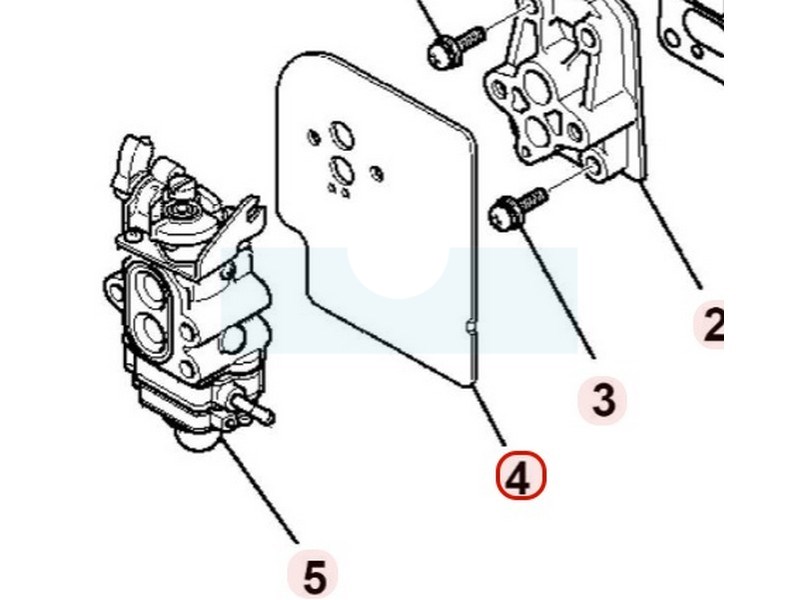 2
3
4
5