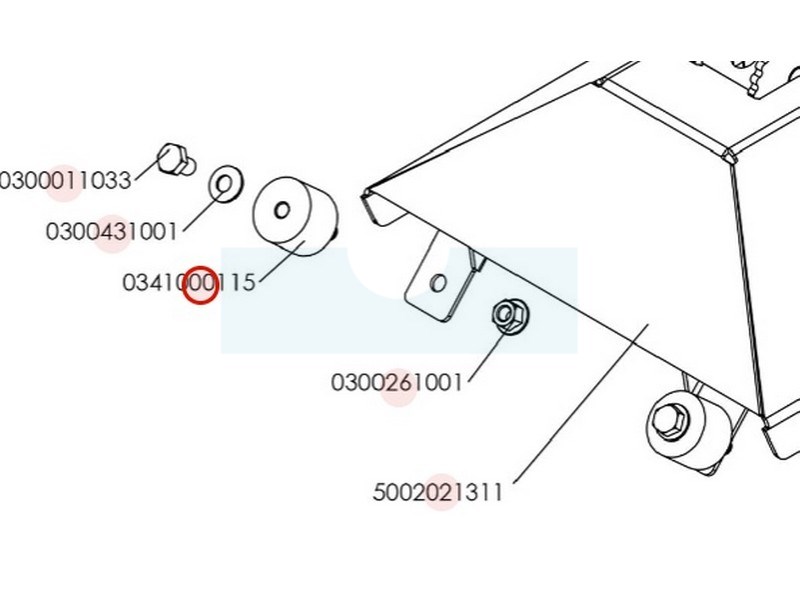 0300011033
0300431001
0341000115
0300261001
5002021311