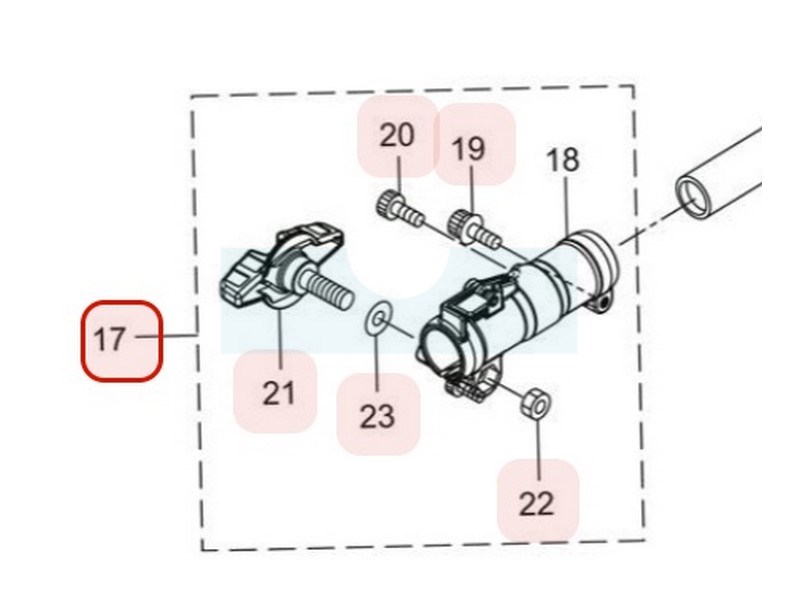 20
19
18
17
21
23
22