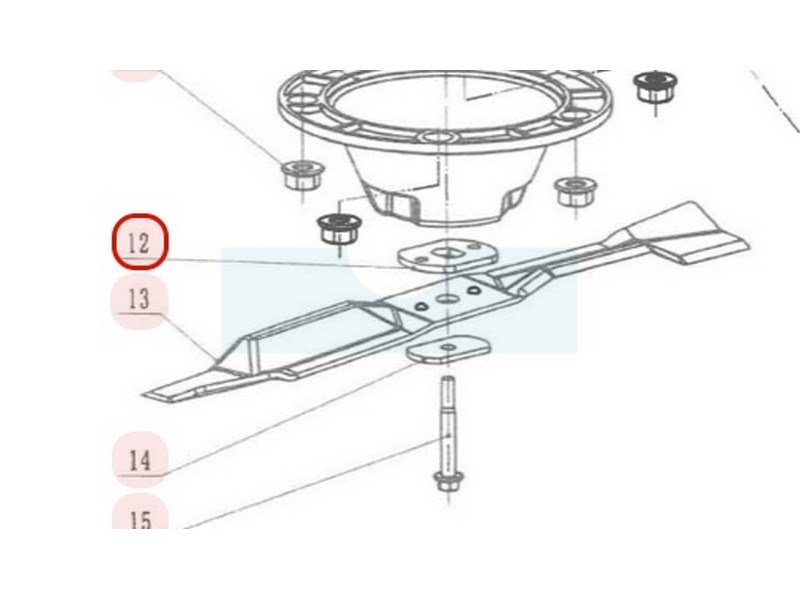 12
13
14
15