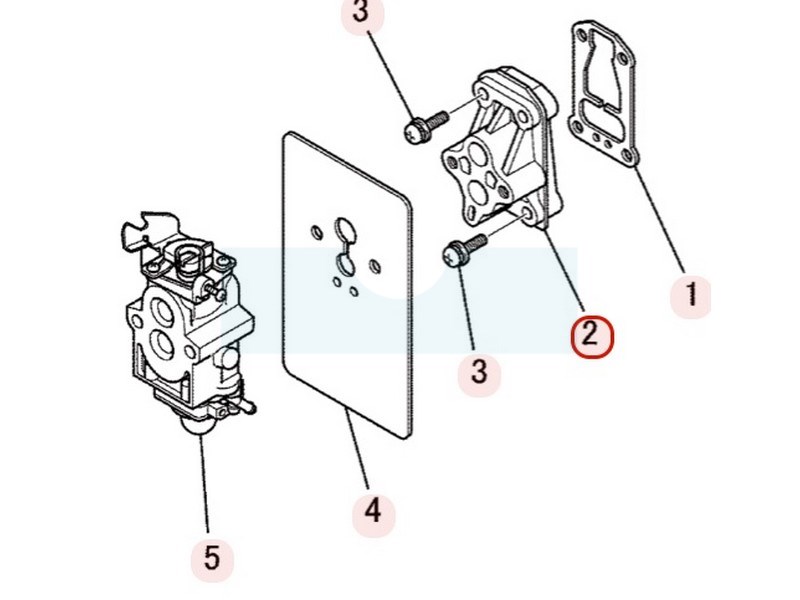 3
1
2
3
4
5