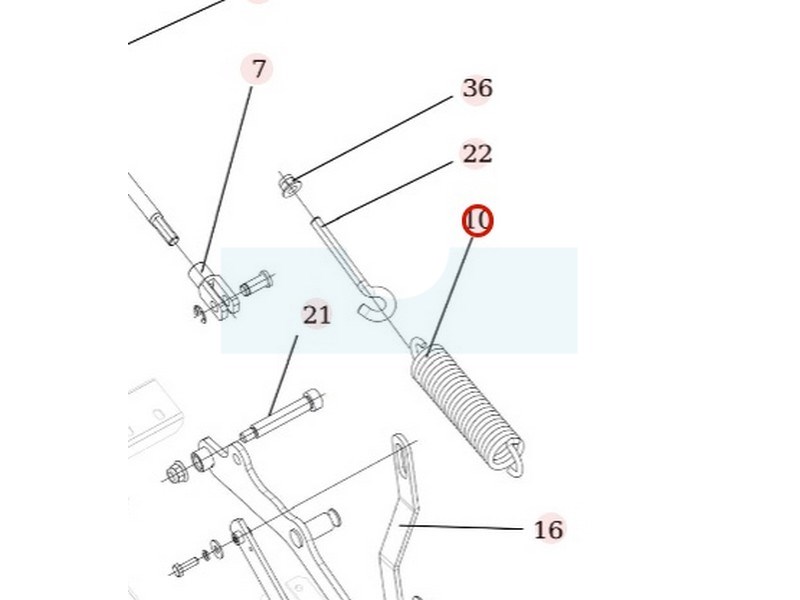 7
36
22
10
21
16