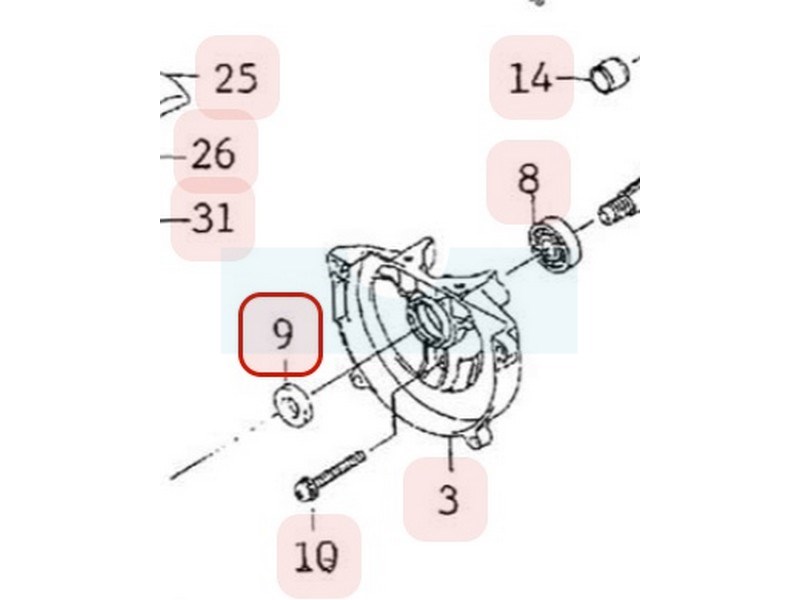 25
14
26
8
31
9
3
10