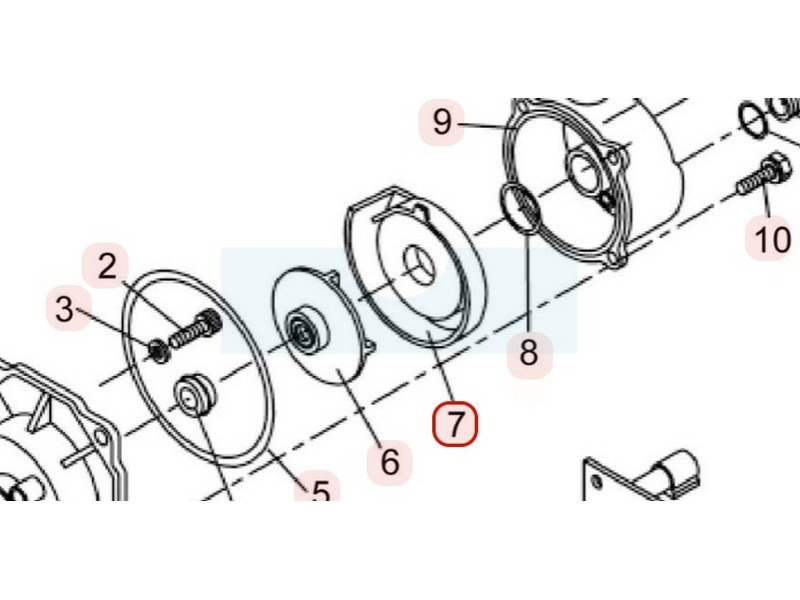 9
10
2
3
8
7
6
5