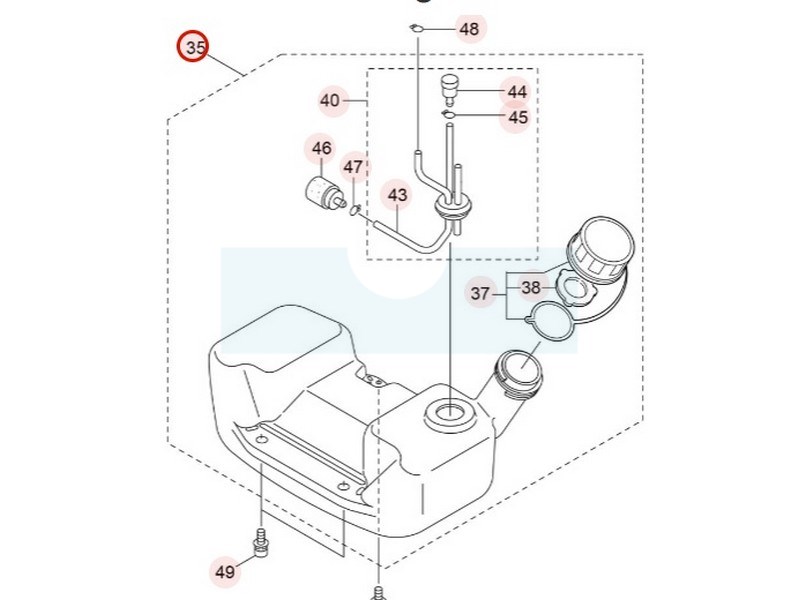 35
48
40
44
45
46
47
43
37
38
49