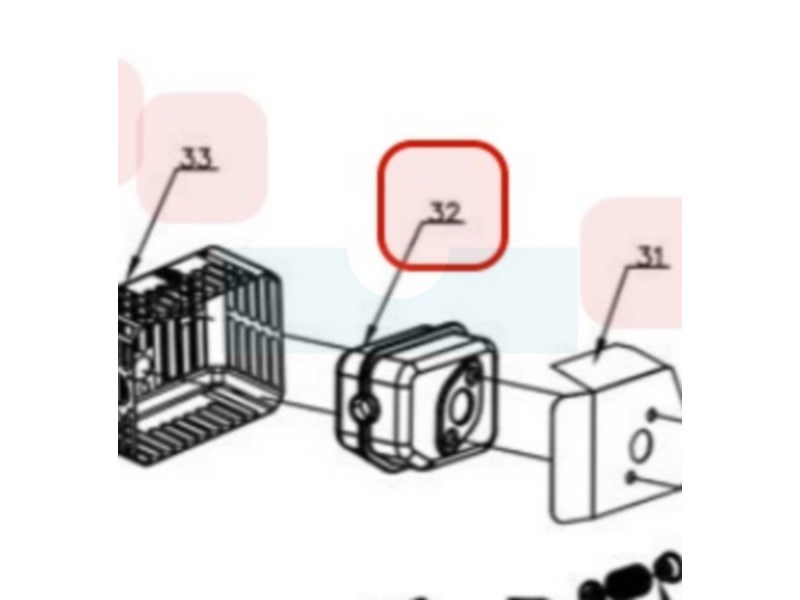 33
32
31