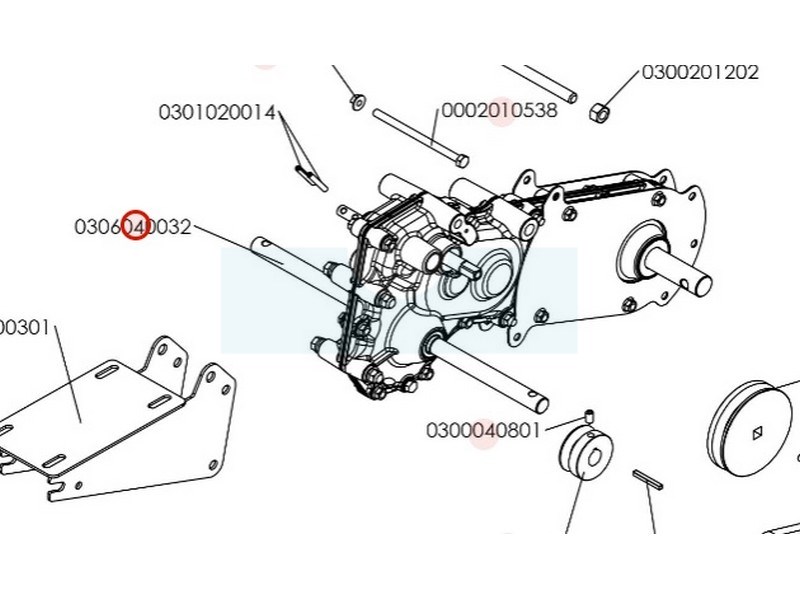 0300201202
0301020014
0002010538
0306040032
00301
0300040801