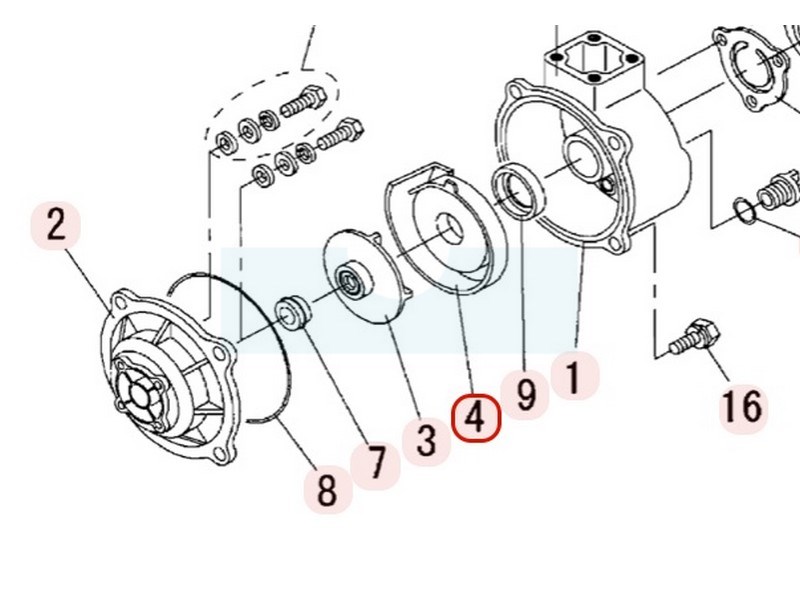 2
8
7
3
4
9
1
16