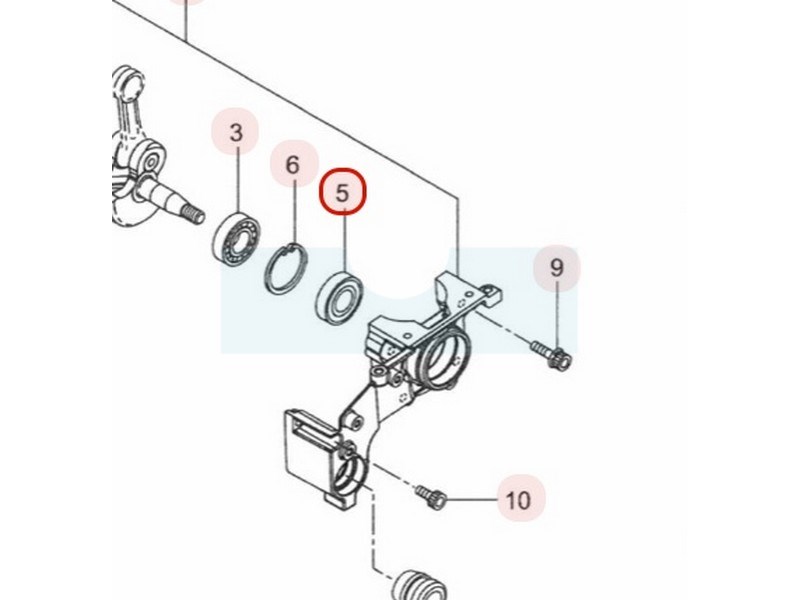 3
6
5
9
10