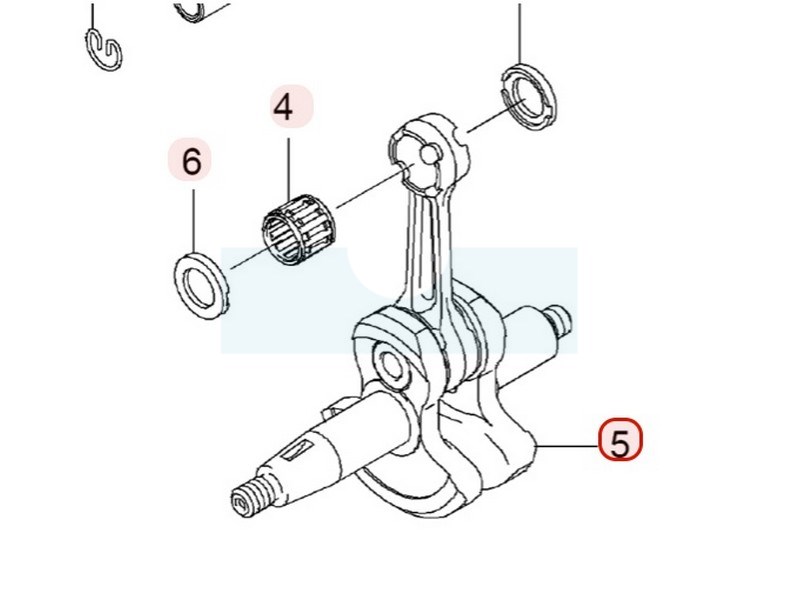 4
6
5