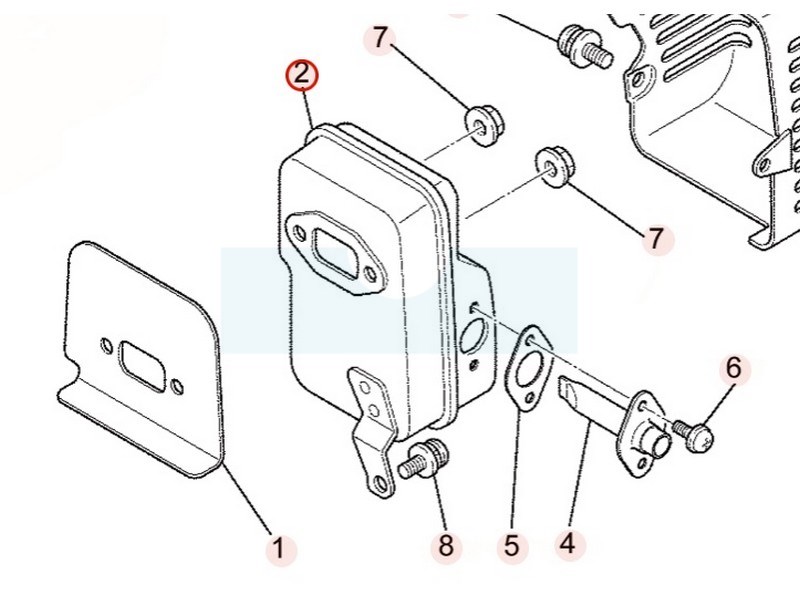 7
2
7
6
1
8
5
4