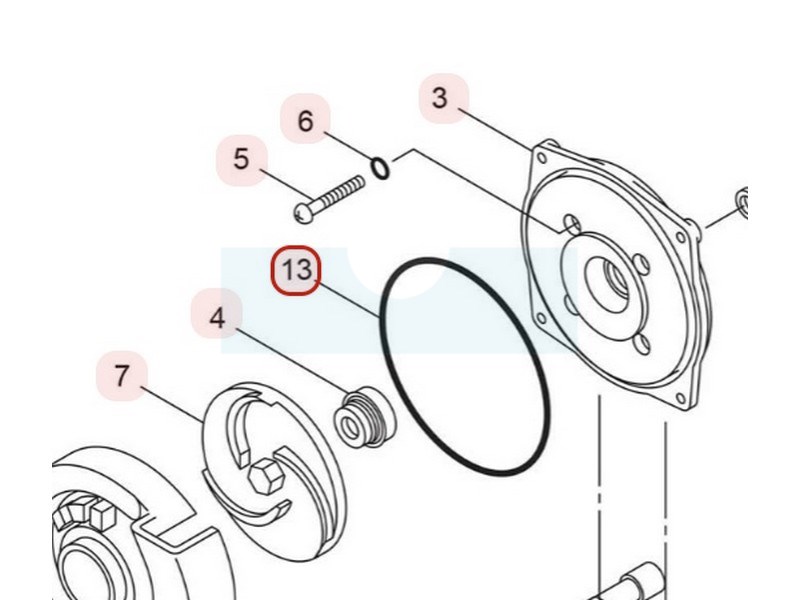 3
6
5
13
4
7