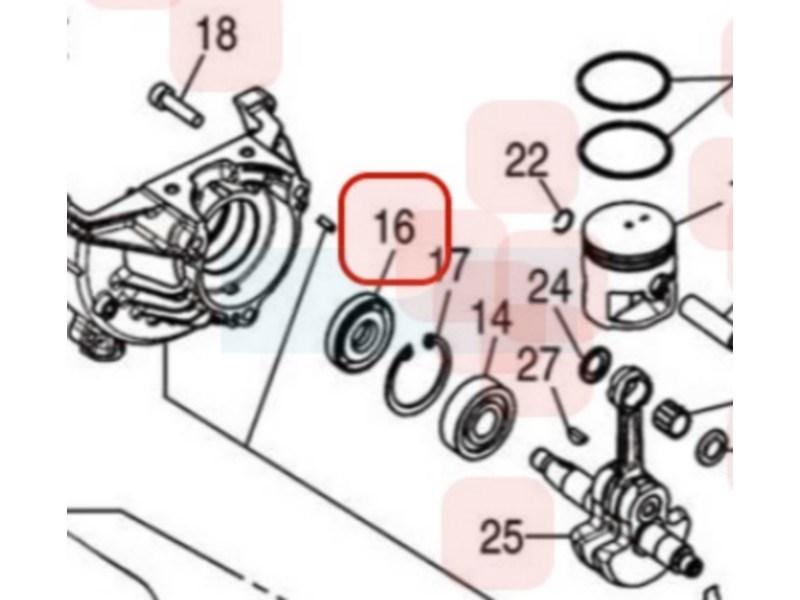 18
22
16
17
24
14
27
25