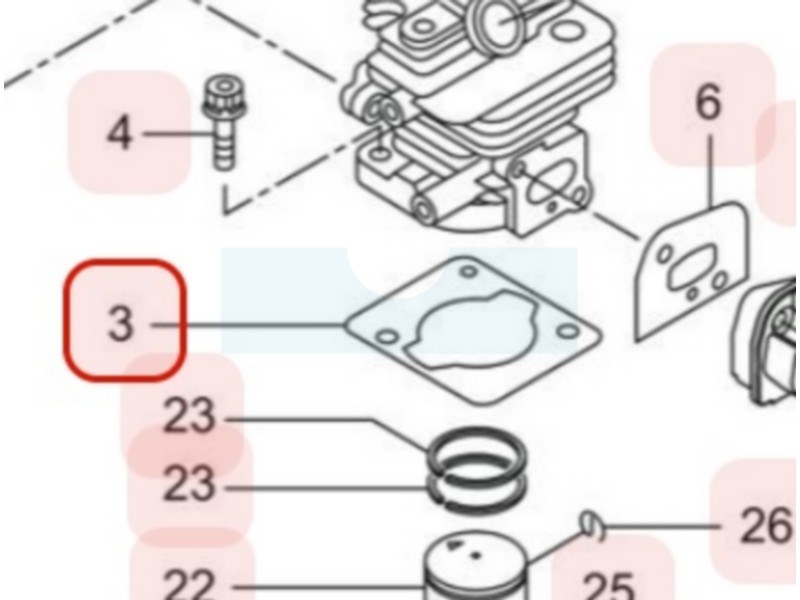 4
6
3
23
23
26
22
25