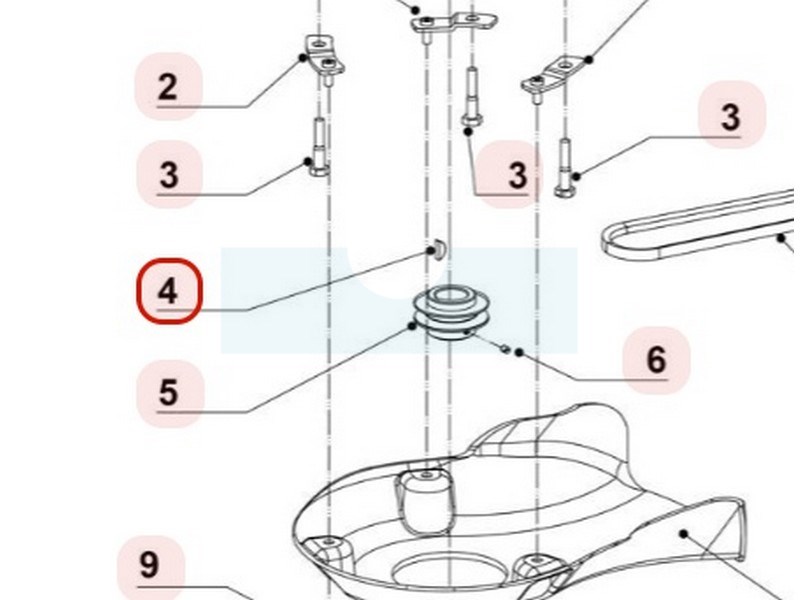 2
3
3
3
4
5
6
9