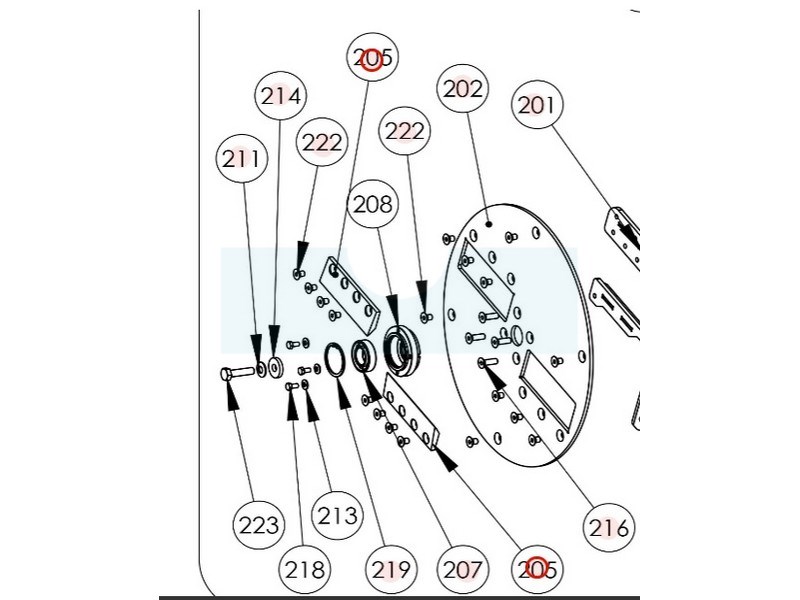 205
214
202
201
222
222
211
208
223
213
216
218
219
207
205