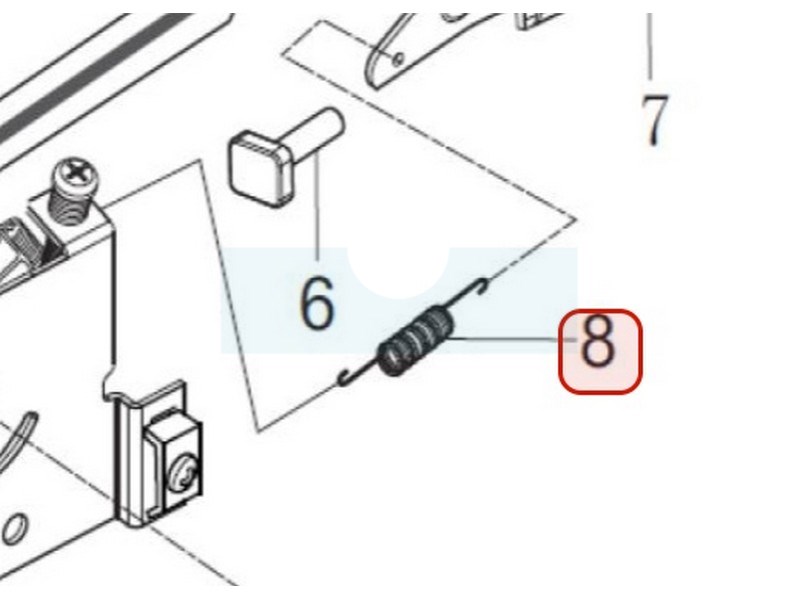 7
6
8