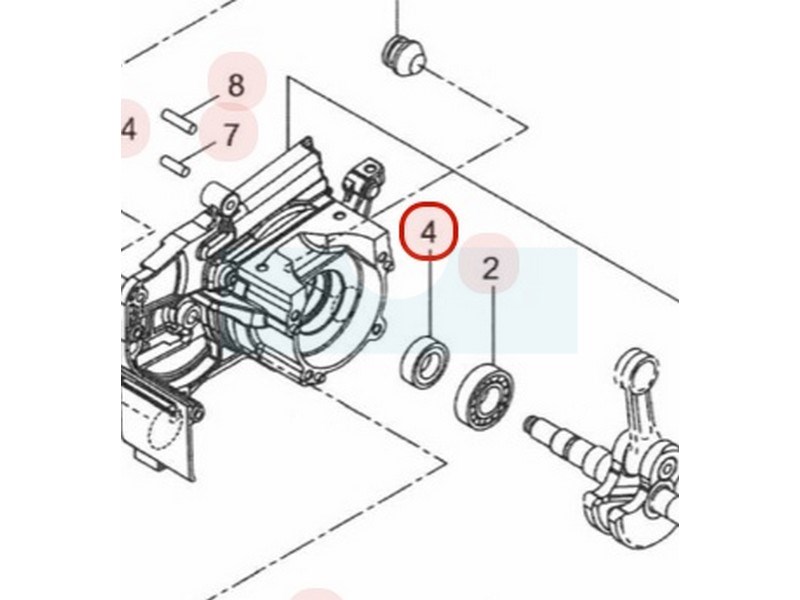 8
4
7
4
2