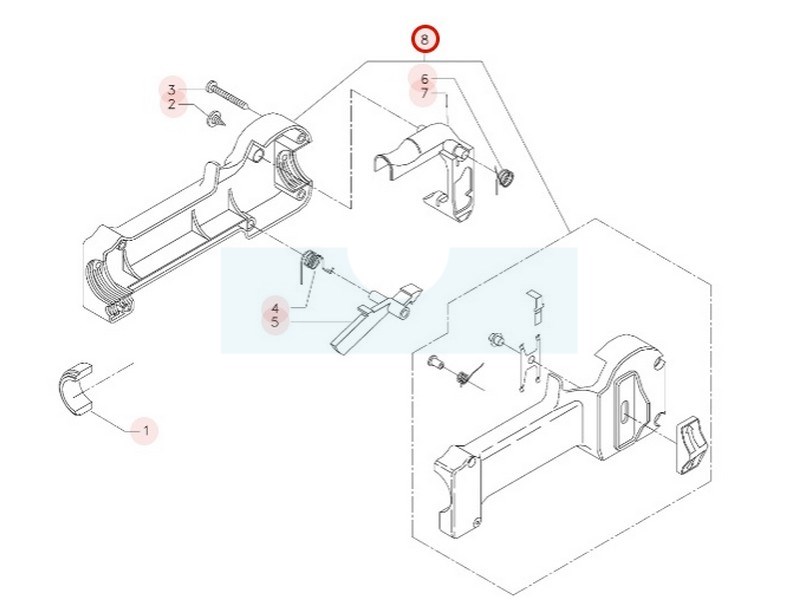 8
6
7
3
2
4
5
1