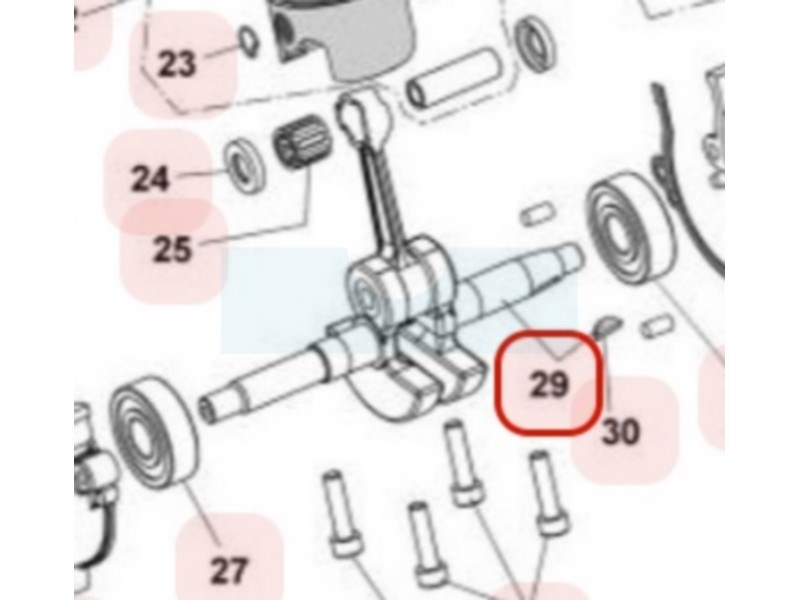 23
24
25
29
30
27