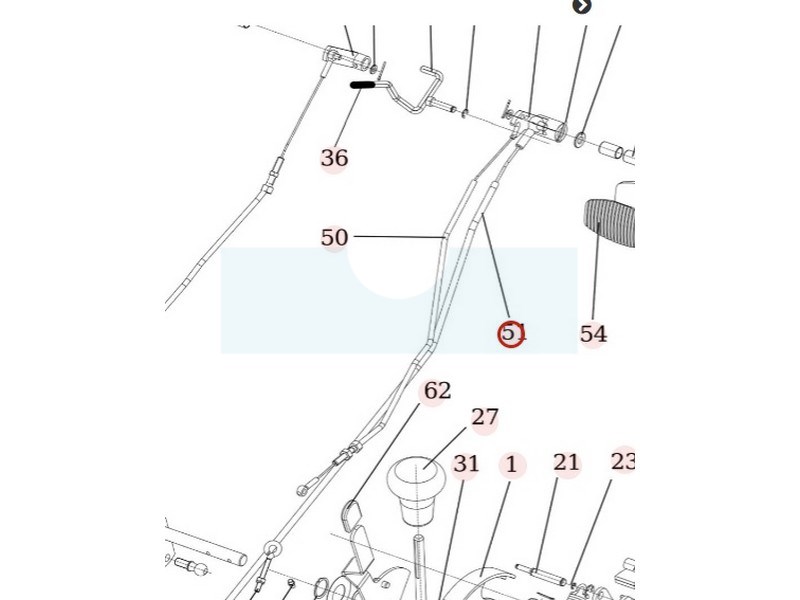 36

50

51

54

62

27

31

1

21

23