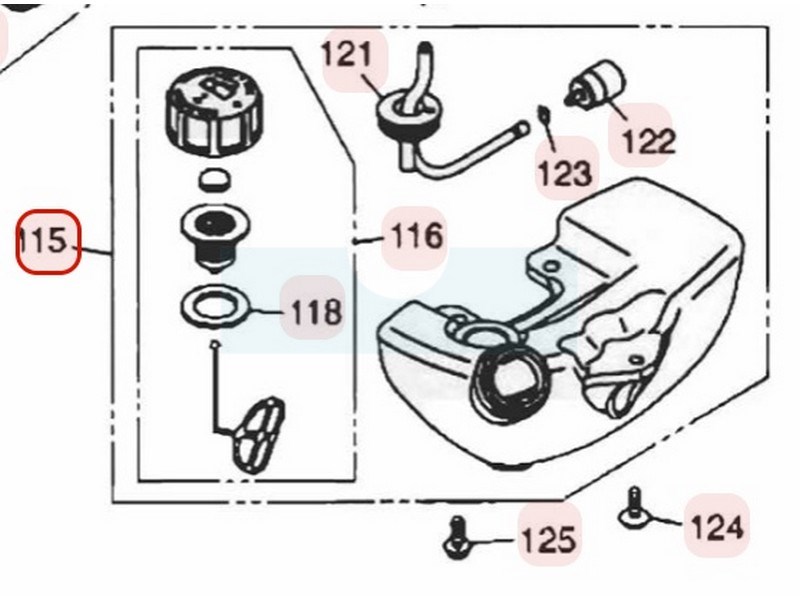 121
122
123
115
116
118
125
124