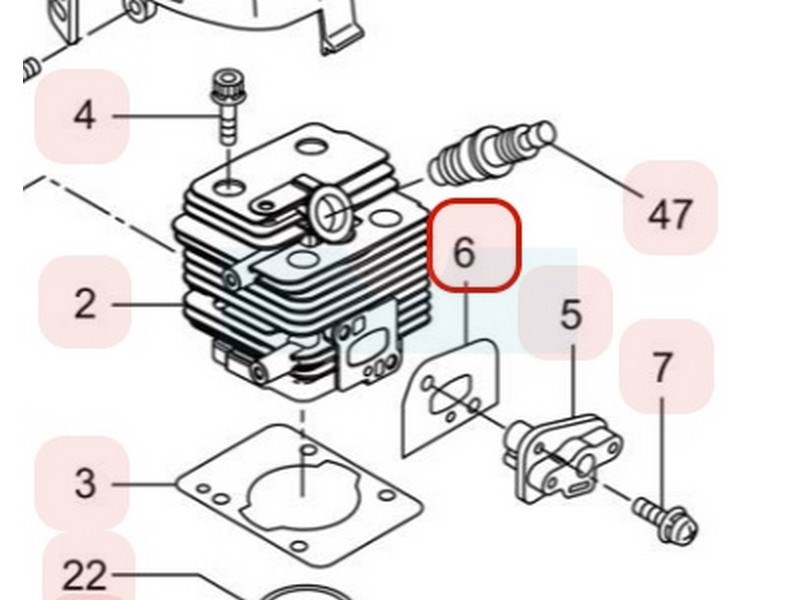 4
47
6
2
5
7
3
22