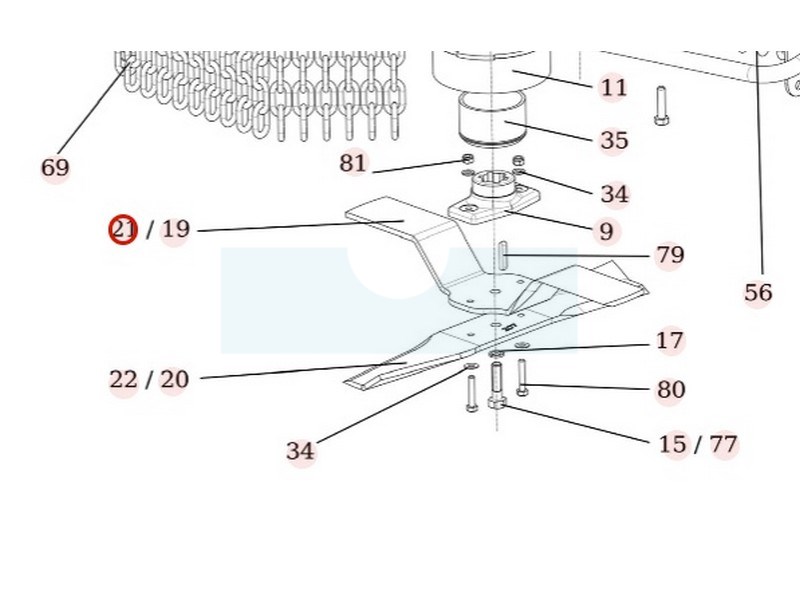 69
11
35
81
34
21 / 19
9
79
56
17
22 / 20
80
34
15 / 77