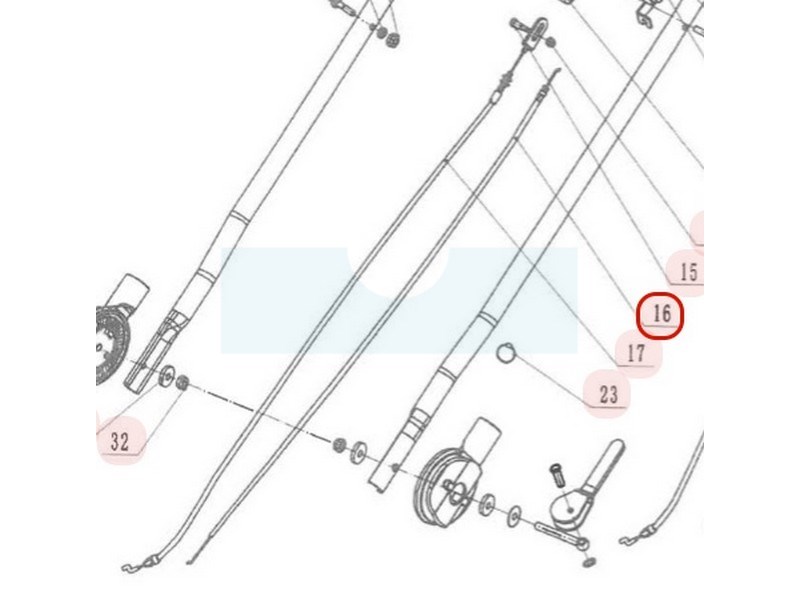 15
16
17
23
32