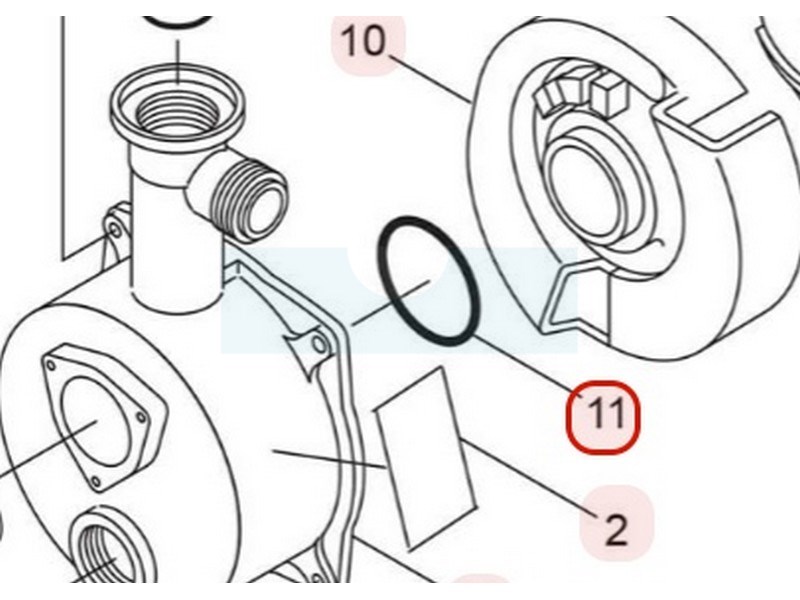 10

11

2