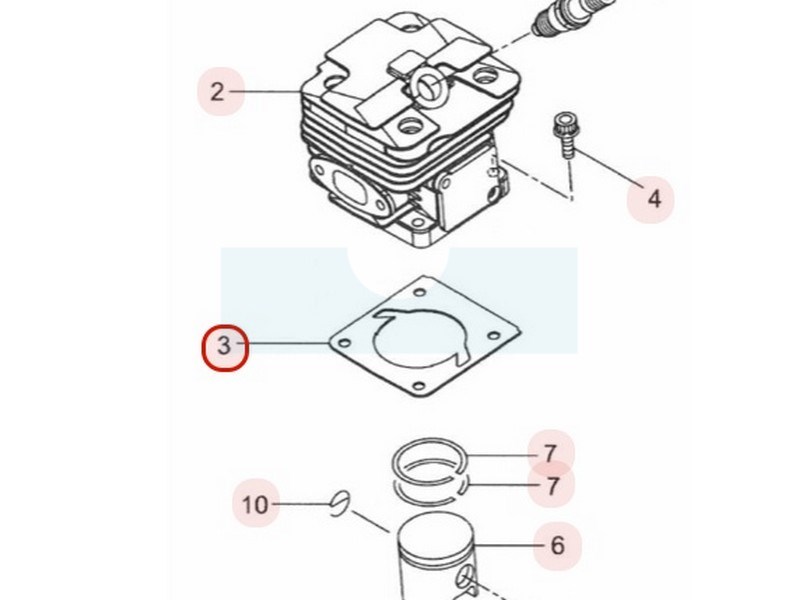 2
4
3
7
7
10
6