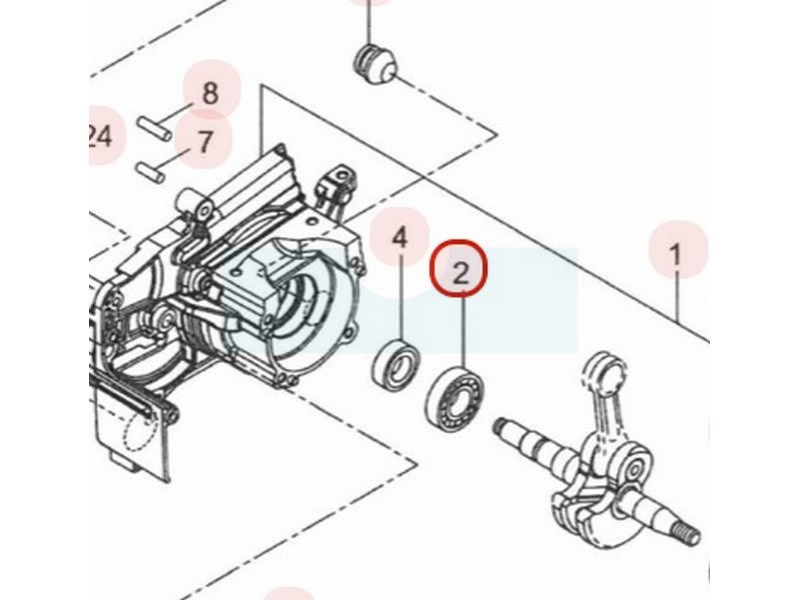 8
24
7
4
2
1