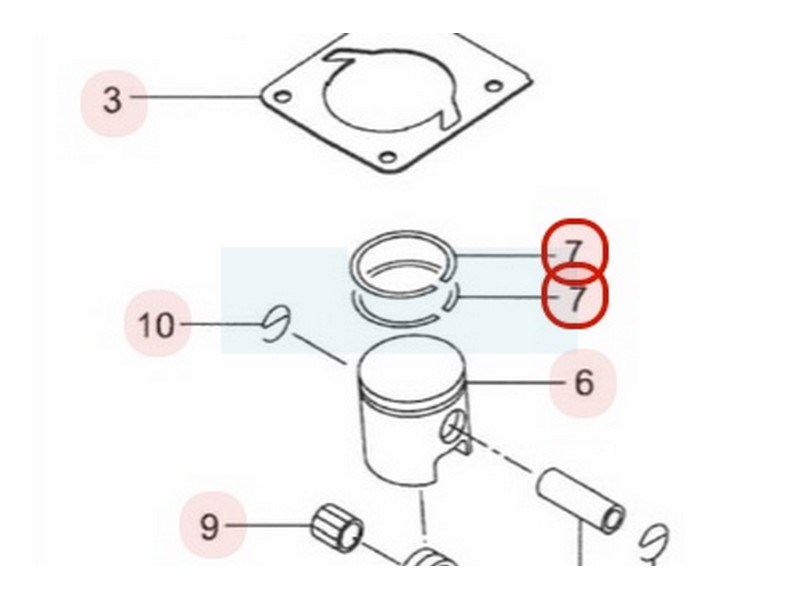 3
7
7
10
6
9