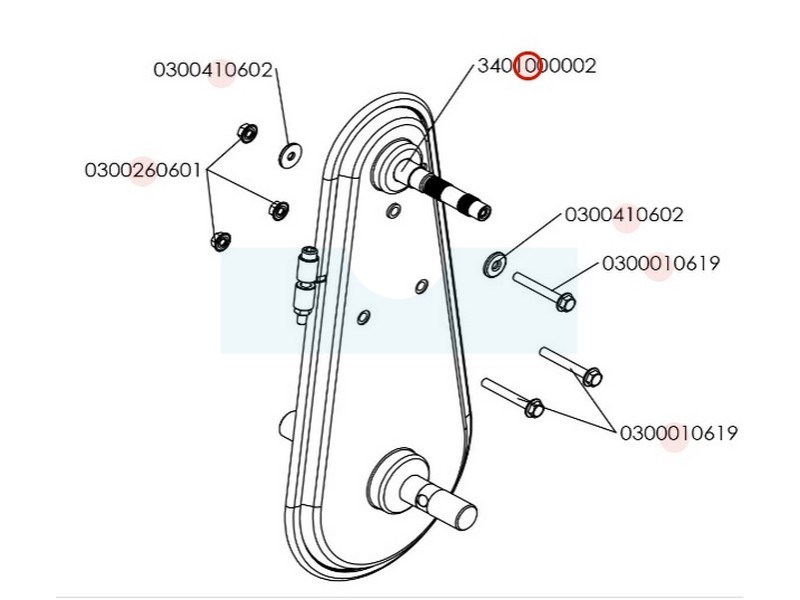 0300410602

3401000002

0300260601

0300410602

0300010619

0300010619