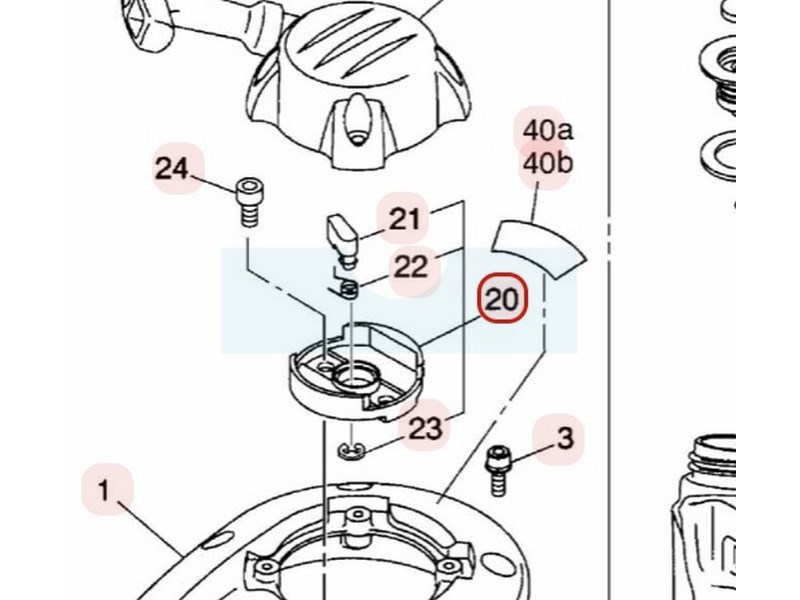 40a
40b
24
21
22
20
23
3
1