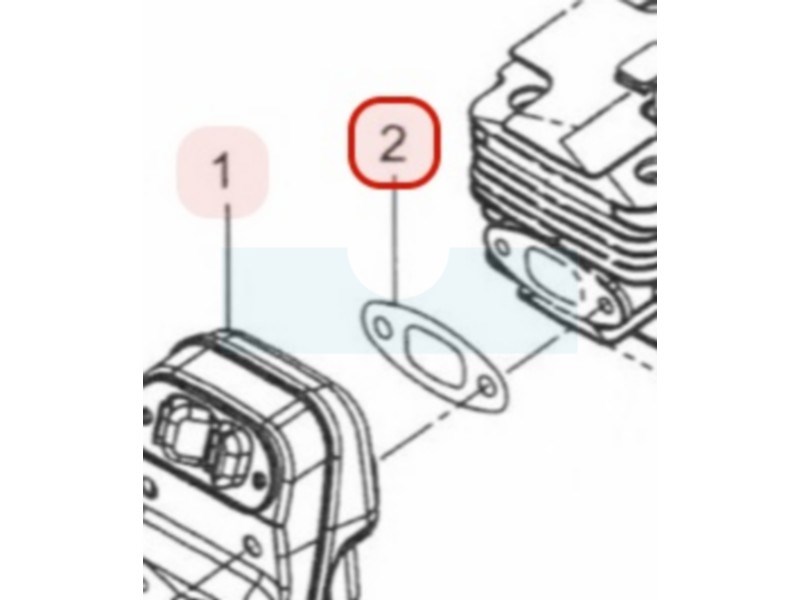 1

2