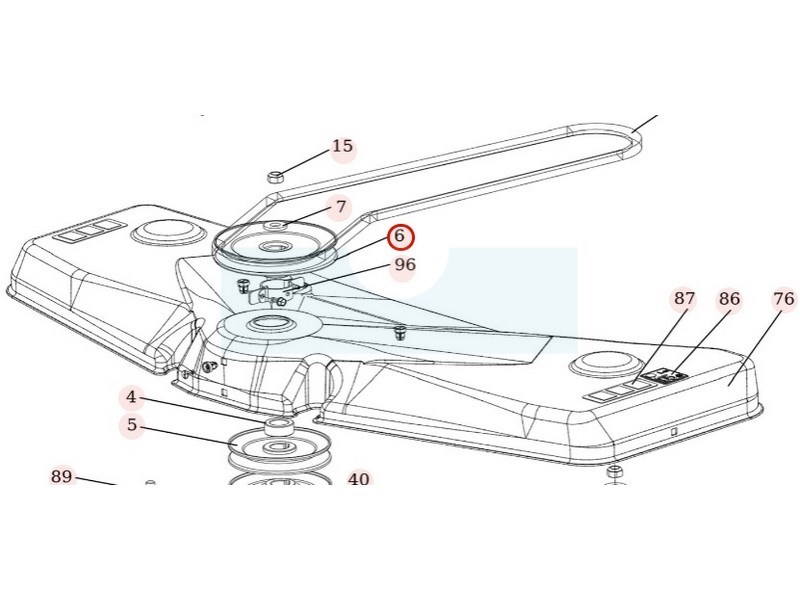 15
7
6
96
87
86
76
4
5
89
40