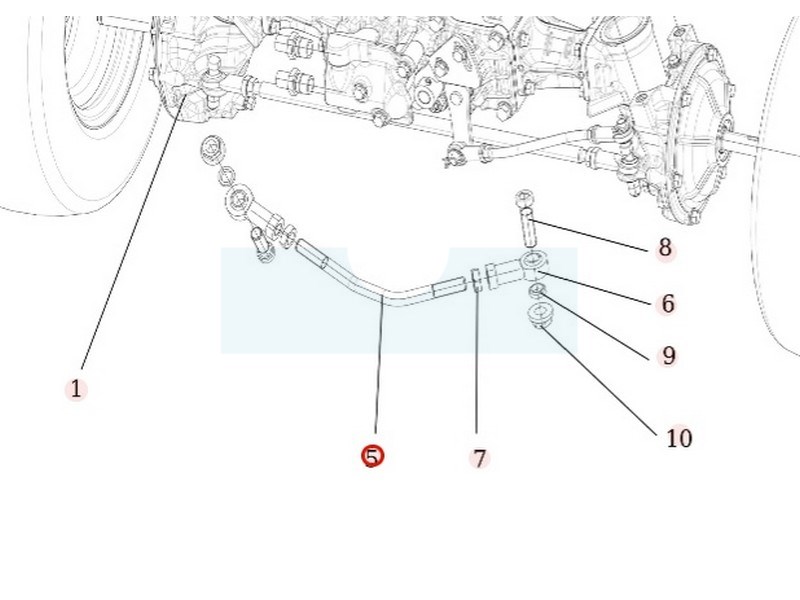 8
6
9
1
10
5
7