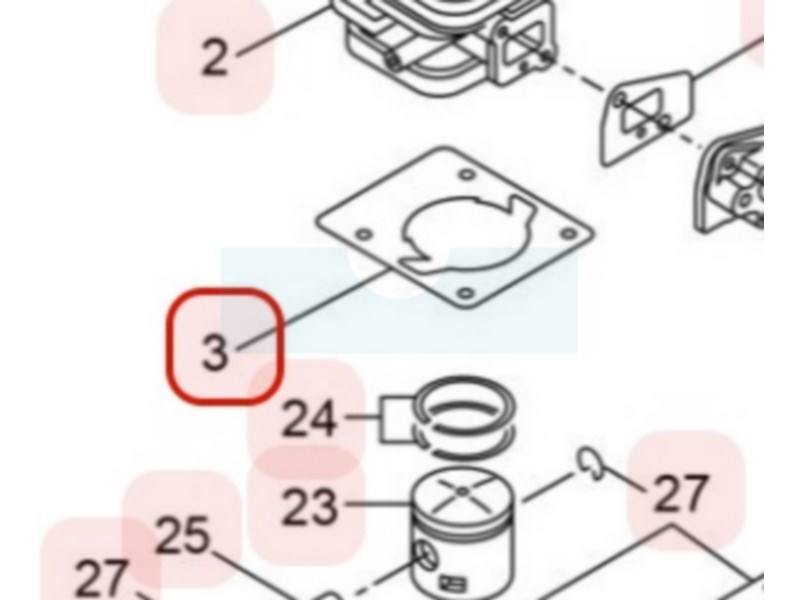 2
3
24
23
27
25
27