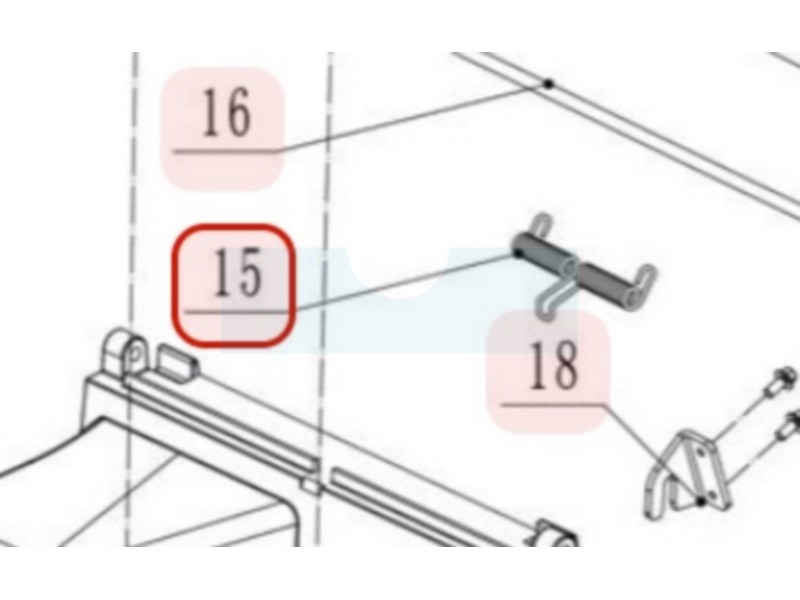 16

15

18