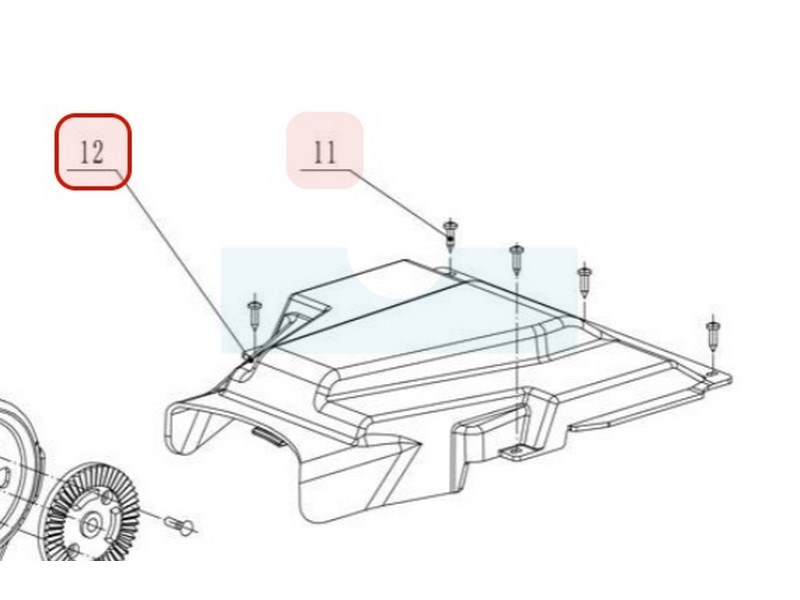 12

11