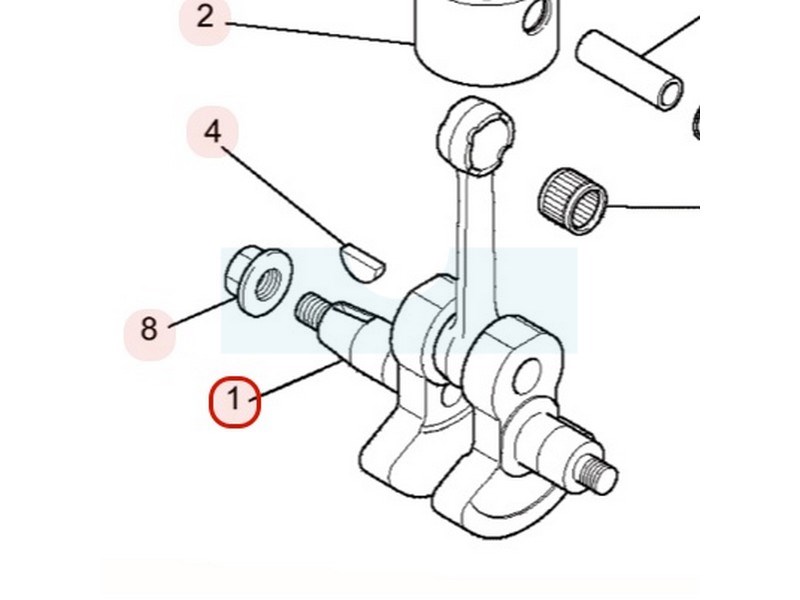 2
4
8
1