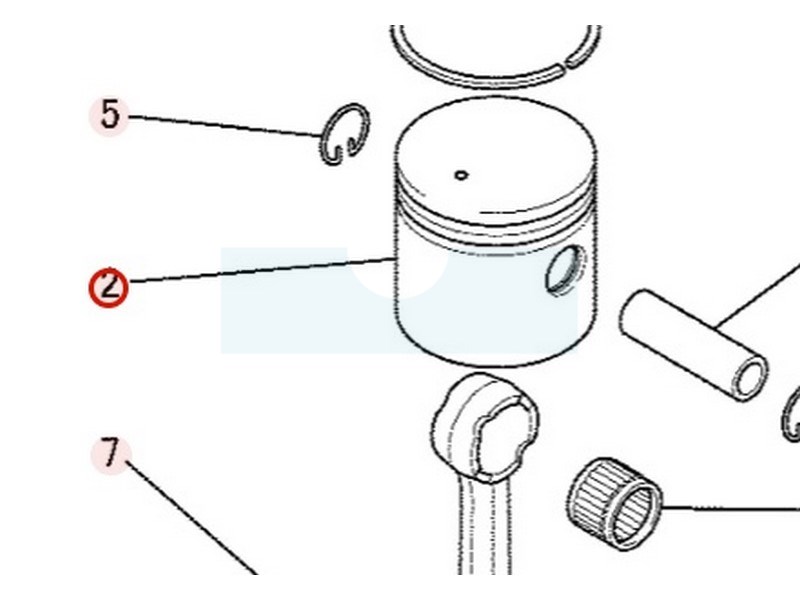 5

2

7