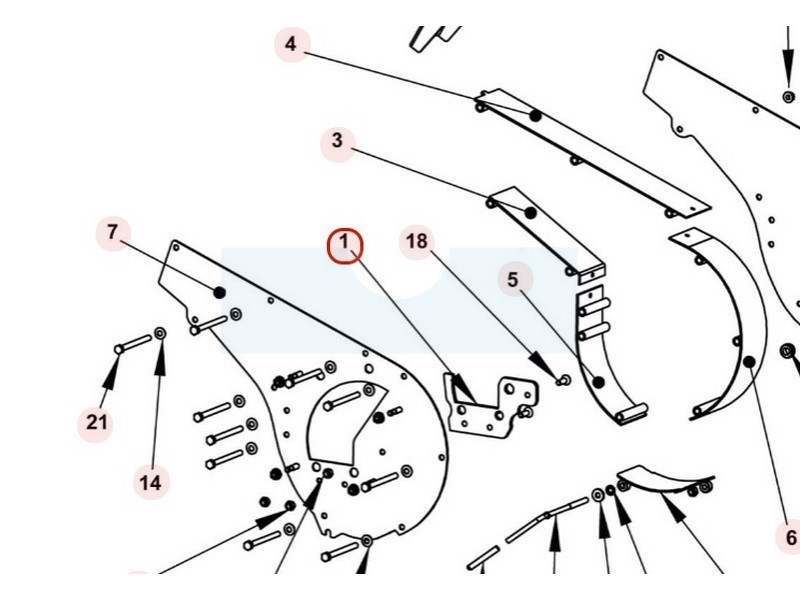 4
3
7
1
18
5
21
14
6